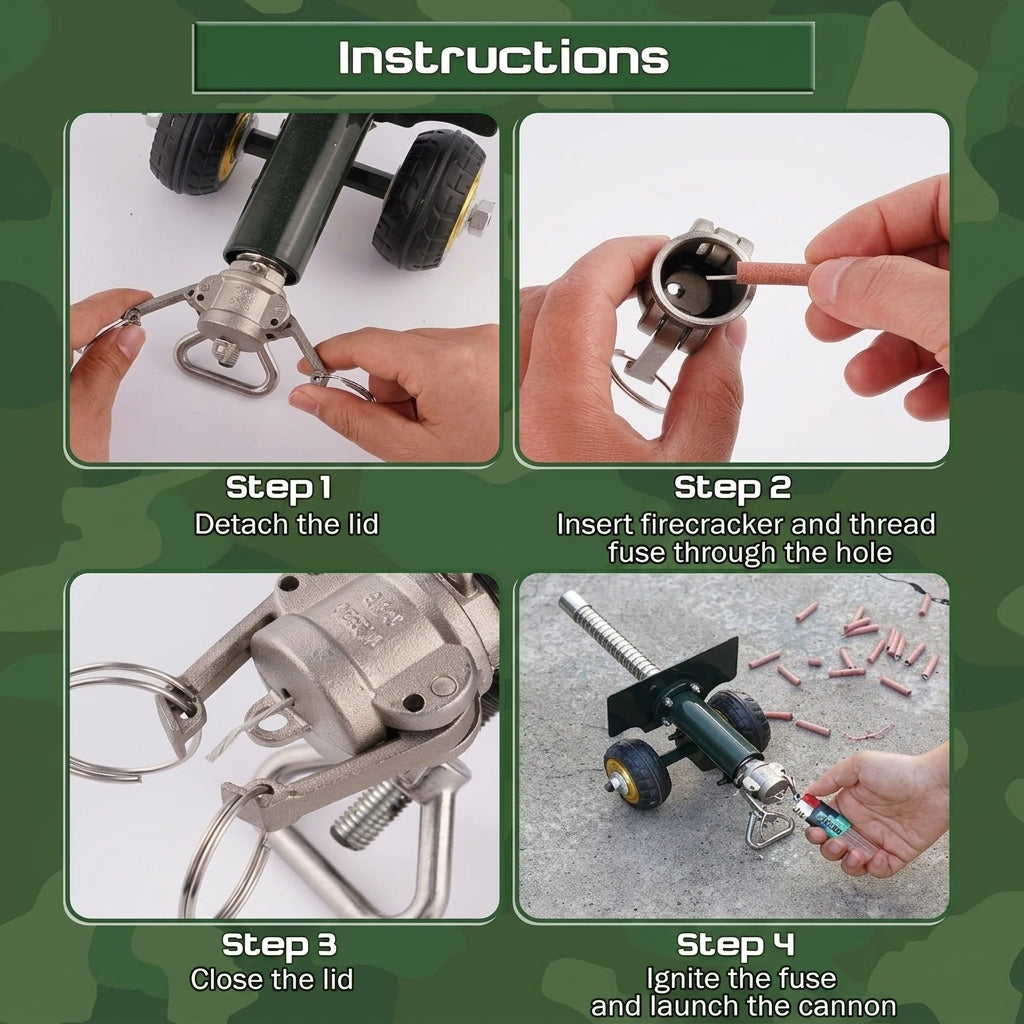 Instructions

Step 1
Detach the lid

Step 2
Insert firecracker and thread fuse through the hole

Step 3
Close the lid

Step 4
Ignite the fuse and launch the cannon